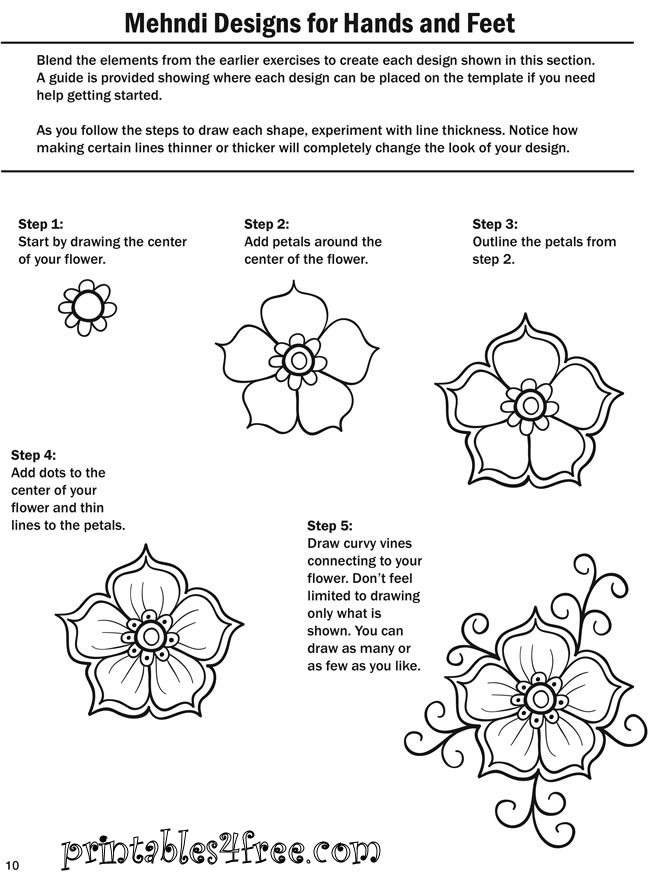 Mehndi Designs for Hands and Feet

Blend the elements from the earlier exercises to create each design shown in this section. A guide is provided showing where each design can be placed on the template if you need help getting started.

As you follow the steps to draw each shape, experiment with line thickness. Notice how making certain lines thinner or thicker will completely change the look of your design.

Step 1:
Start by drawing the center of your flower.

Step 2:
Add petals around the center of the flower.

Step 3:
Outline the petals from step 2.

Step 4:
Add dots to the center of your flower and thin lines to the petals.

Step 5:
Draw curvy vines connecting to your flower. Don't feel limited to drawing only what is shown. You can draw as many or as few as you like.

10

printables4free.com