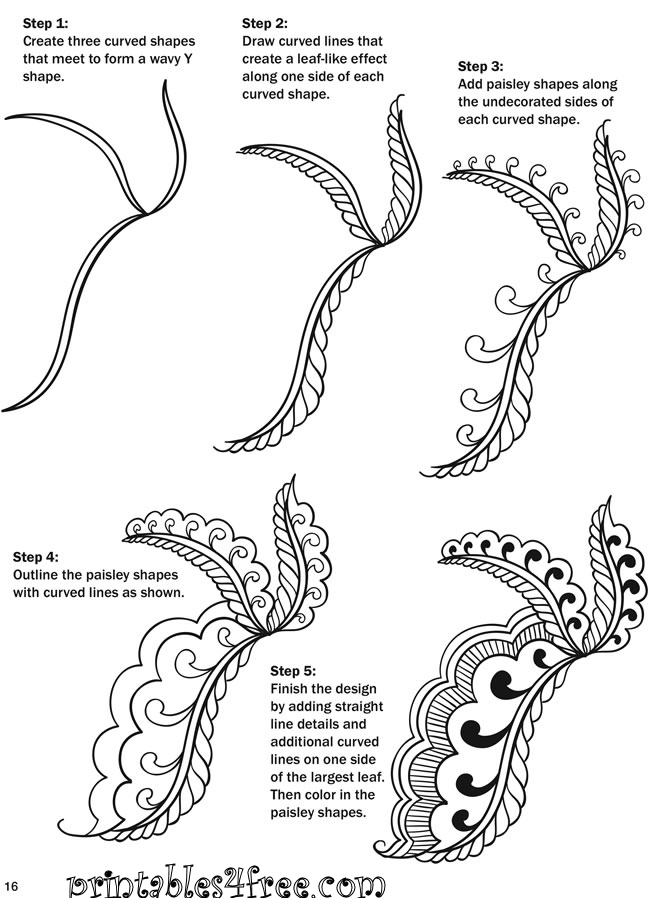 Step 1:
Create three curved shapes that meet to form a wavy Y shape.

Step 2:
Draw curved lines that create a leaf-like effect along one side of each curved shape.

Step 3:
Add paisley shapes along the undecorated sides of each curved shape.

Step 4:
Outline the paisley shapes with curved lines as shown.

Step 5:
Finish the design by adding straight line details and additional curved lines on one side of the largest leaf. Then color in the paisley shapes.

16

printables4free.com