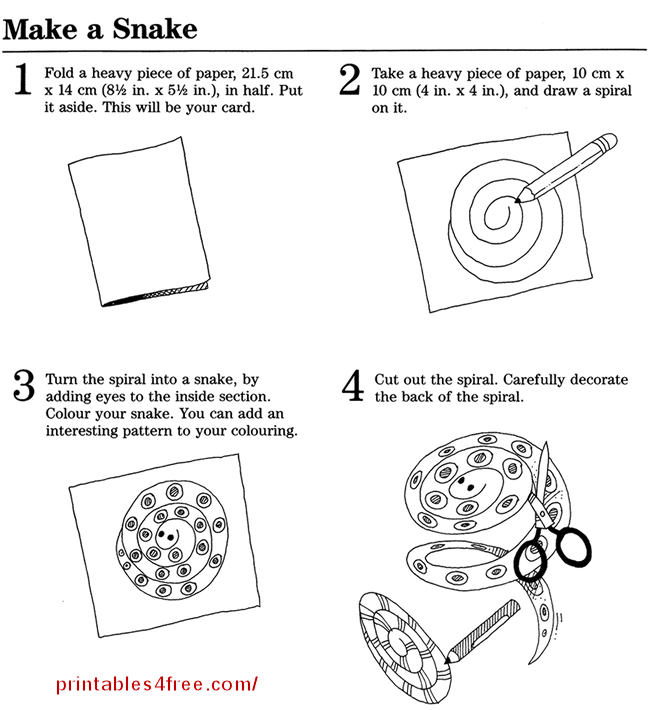 Make a Snake

1 Fold a heavy piece of paper, 21.5 cm x 14 cm (8½ in. x 5½ in.), in half. Put it aside. This will be your card.

2 Take a heavy piece of paper, 10 cm x 10 cm (4 in. x 4 in.), and draw a spiral on it.

3 Turn the spiral into a snake, by adding eyes to the inside section. Colour your snake. You can add an interesting pattern to your colouring.

4 Cut out the spiral. Carefully decorate the back of the spiral.

printables4free.com/